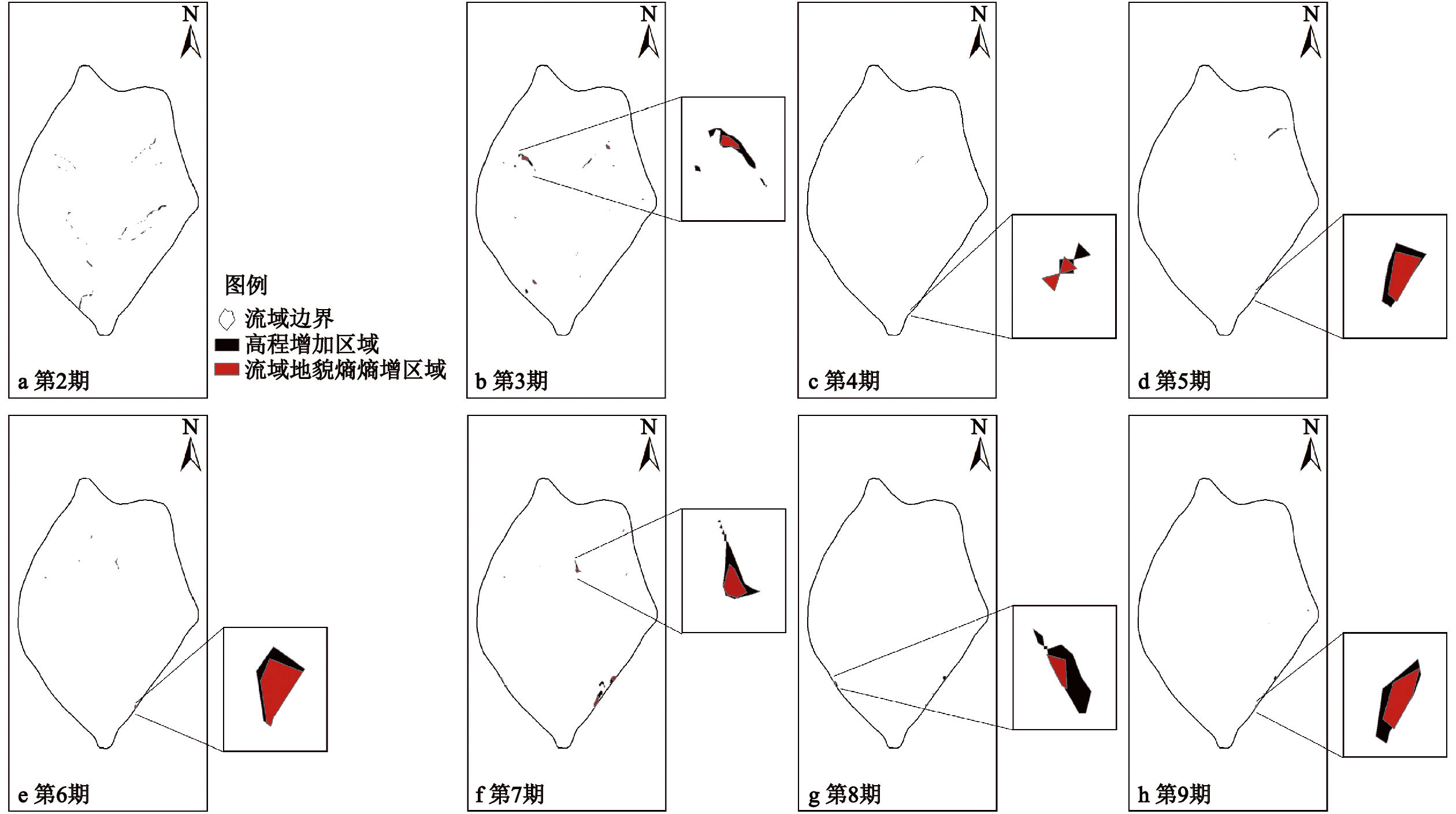 N

a 第2期

图例
流域边界
高程增加区域
流域地貌熵熵增区域

N

b 第3期

N

c 第4期

N

d 第5期

N

e 第6期

N

f 第7期

N

g 第8期

N

h 第9期