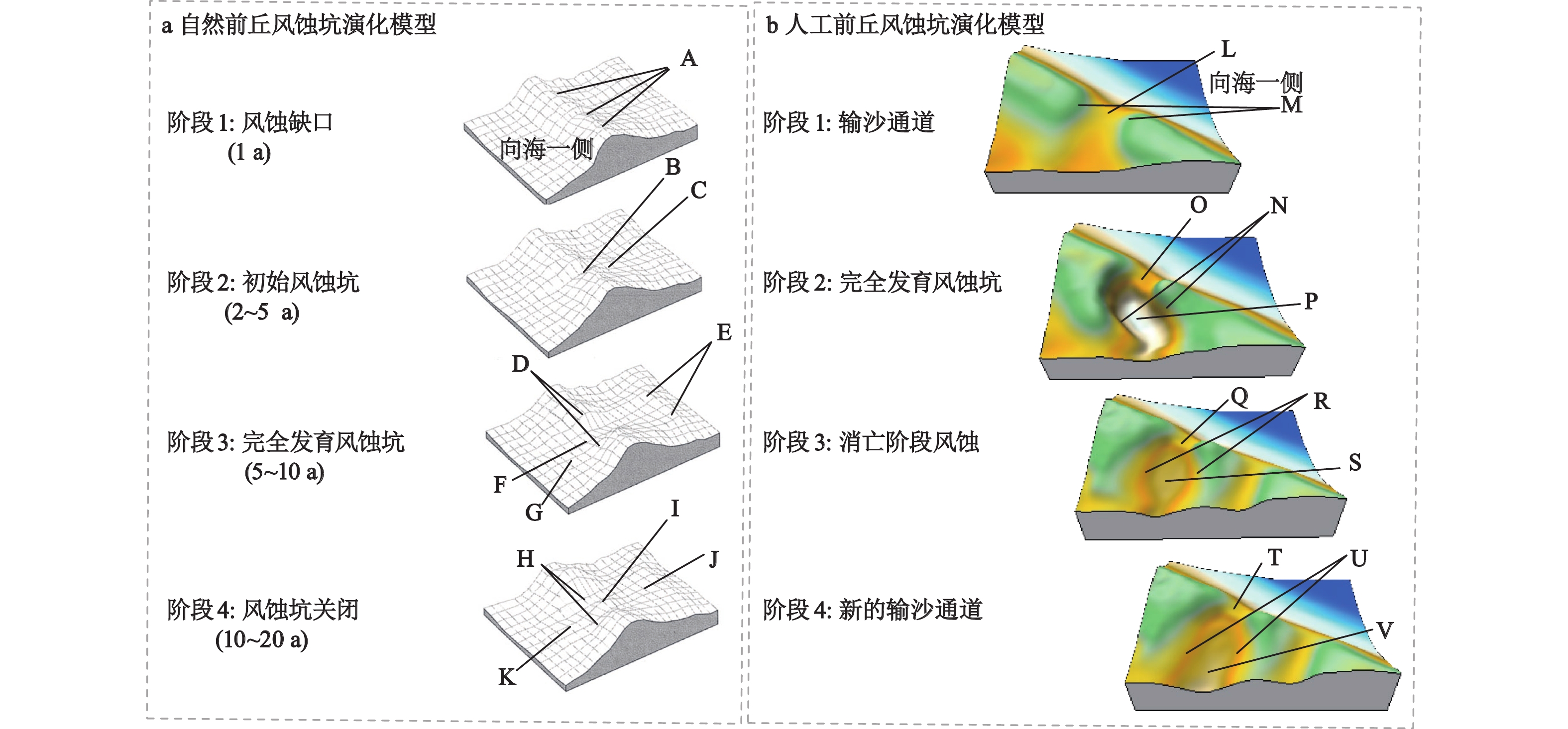 a 自然前丘风蚀坑演化模型

阶段 1: 风蚀缺口
(1 a)

A
向海一侧

阶段 2: 初始风蚀坑
(2~5 a)

B
C

阶段 3: 完全发育风蚀坑
(5~10 a)

D
E
F
G

阶段 4: 风蚀坑关闭
(10~20 a)

H
I
J
K

b 人工前丘风蚀坑演化模型

阶段 1: 输沙通道

L
向海一侧
M

阶段 2: 完全发育风蚀坑

O
N
P

阶段 3: 消亡阶段风蚀

Q
R
S

阶段 4: 新的输沙通道

T
U
V